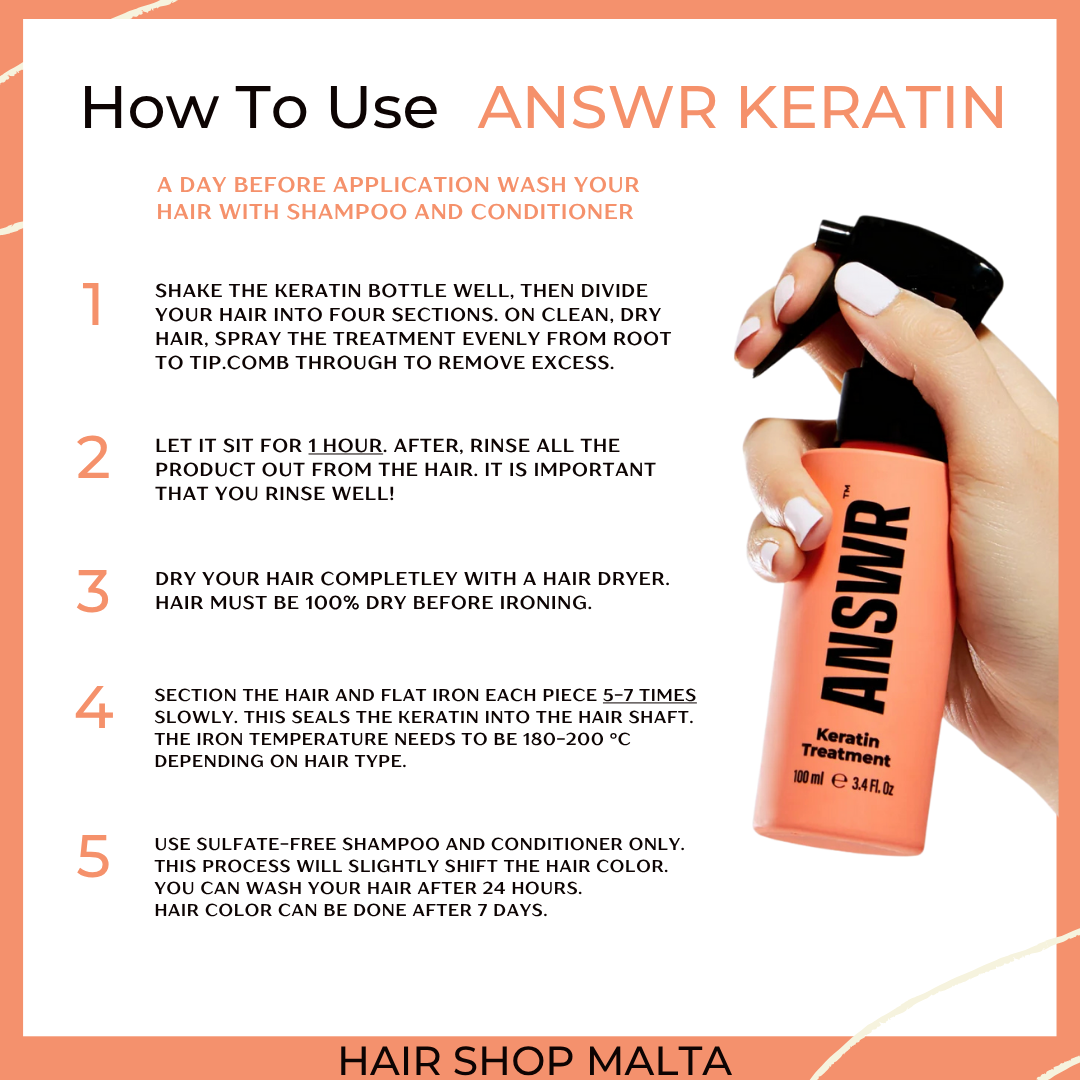 How To Use ANSWR KERATIN

A DAY BEFORE APPLICATION WASH YOUR HAIR WITH SHAMPOO AND CONDITIONER

1 SHAKE THE KERATIN BOTTLE WELL, THEN DIVIDE YOUR HAIR INTO FOUR SECTIONS. ON CLEAN, DRY HAIR, SPRAY THE TREATMENT EVENLY FROM ROOT TO TIP.COMB THROUGH TO REMOVE EXCESS.

2 LET IT SIT FOR 1 HOUR. AFTER, RINSE ALL THE PRODUCT OUT FROM THE HAIR. IT IS IMPORTANT THAT YOU RINSE WELL!

3 DRY YOUR HAIR COMPLETLEY WITH A HAIR DRYER. HAIR MUST BE 100% DRY BEFORE IRONING.

4 SECTION THE HAIR AND FLAT IRON EACH PIECE 5-7 TIMES SLOWLY. THIS SEALS THE KERATIN INTO THE HAIR SHAFT. THE IRON TEMPERATURE NEEDS TO BE 180-200 °C DEPENDING ON HAIR TYPE.

5 USE SULFATE-FREE SHAMPOO AND CONDITIONER ONLY. THIS PROCESS WILL SLIGHTLY SHIFT THE HAIR COLOR. YOU CAN WASH YOUR HAIR AFTER 24 HOURS. HAIR COLOR CAN BE DONE AFTER 7 DAYS.

ANSWR™
Keratin Treatment
100 ml ℮ 3.4 Fl. Oz

HAIR SHOP MALTA